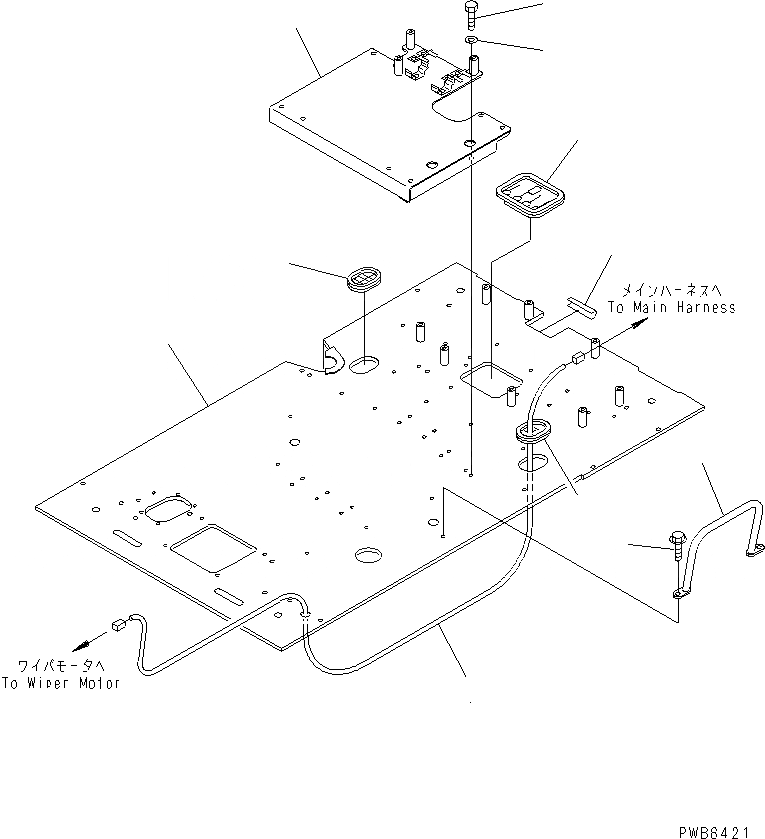 メインハーネスへ
To Main Harness

ワイパモータへ
To Wiper Motor

PWB6421