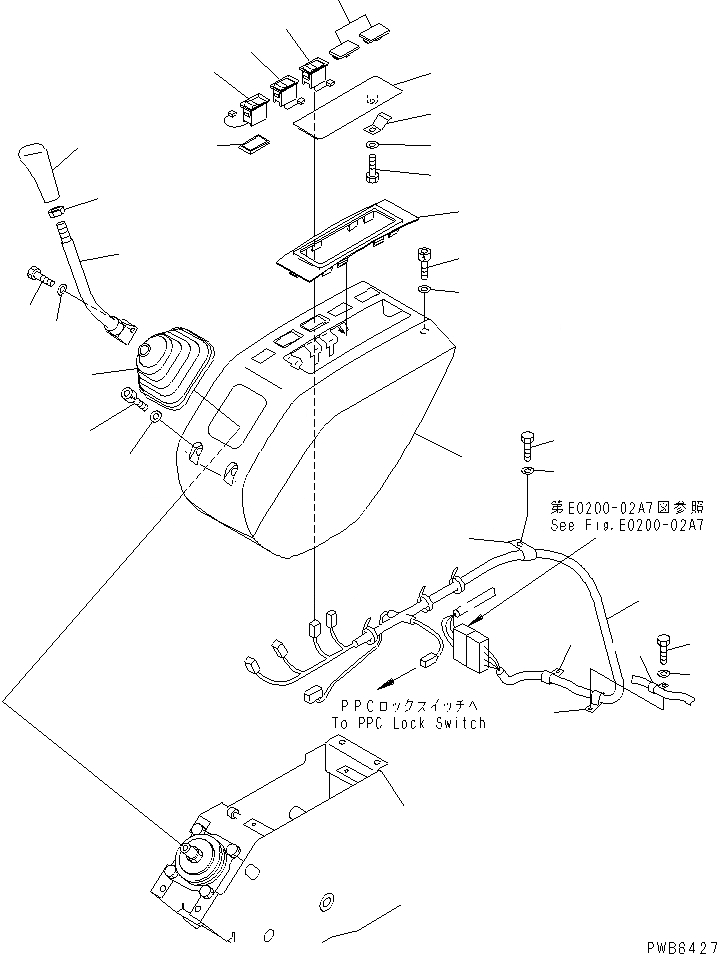 第E0200-02A7図参照
See Fig.E0200-02A7

PPCロックスイッチへ
To PPC Lock Switch

PWB6427