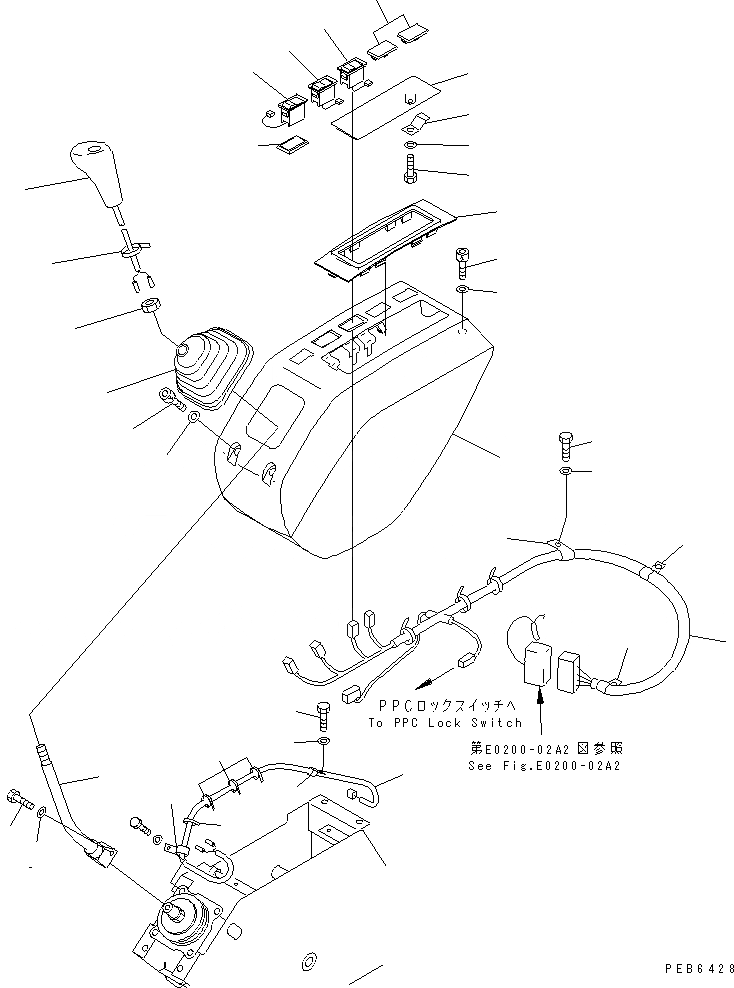 PPCロックスイッチへ
To PPC Lock Switch

第E0200-02A2図参照
See Fig.E0200-02A2

PEB6428