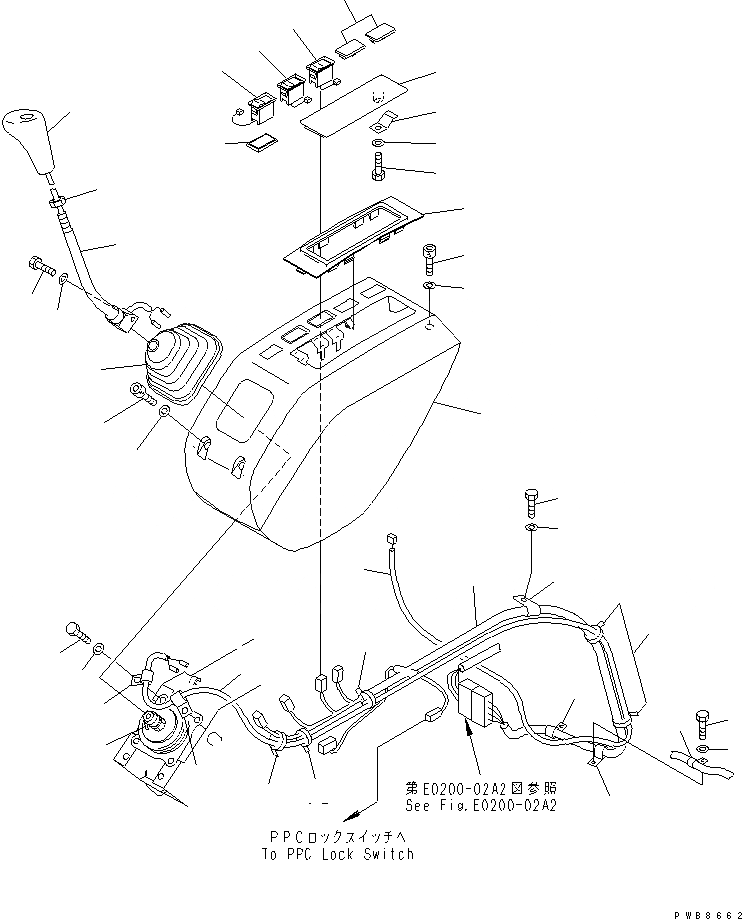 第E0200-02A2図参照
See Fig.E0200-02A2

PPCロックスイッチへ
To PPC Lock Switch

PWB8662