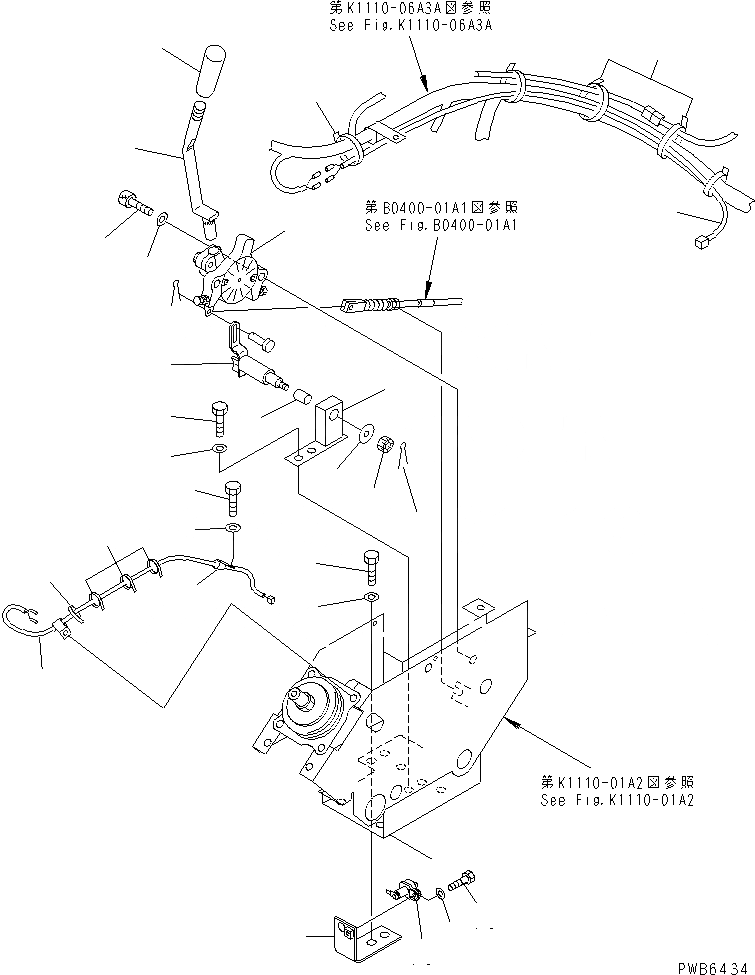 第K1110-06A3A図参照
See Fig.K1110-06A3A

第B0400-01A1図参照
See Fig.B0400-01A1

第K1110-01A2図参照
See Fig.K1110-01A2

PWB6434