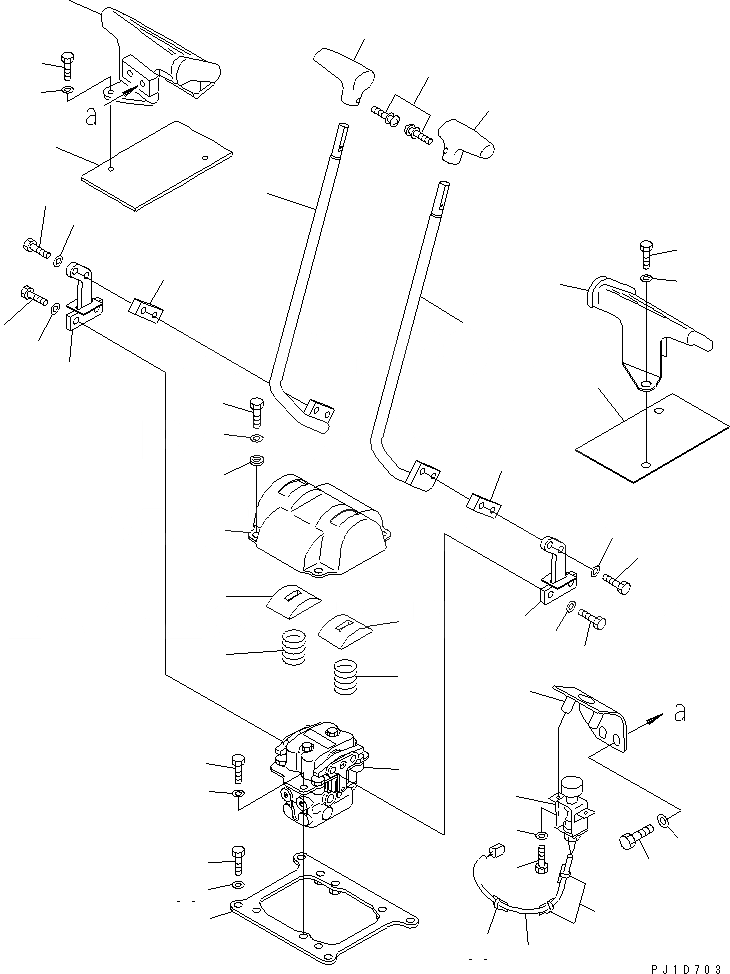 a

a

PJ1D703