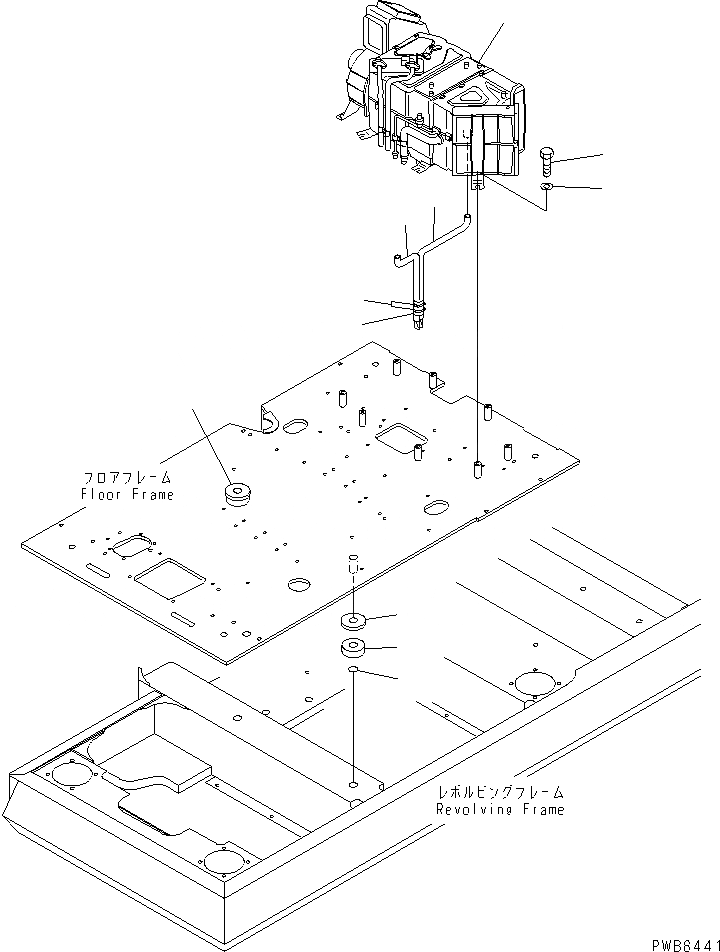 フロアフレーム
Floor Frame

レボルビングフレーム
Revolving Frame

PWB8441