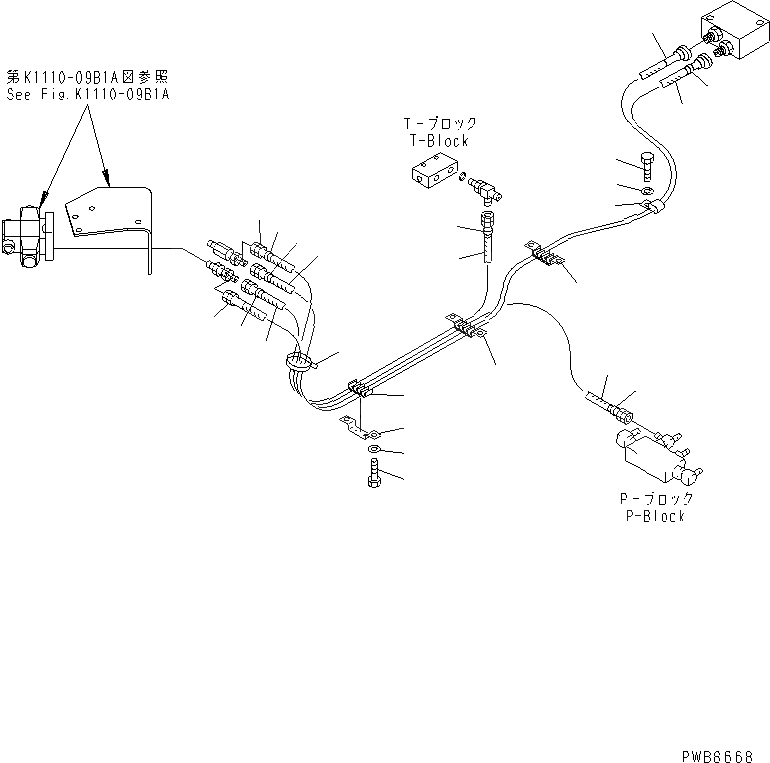 第K1110-09B1A図参照
See Fig.K1110-09B1A

T－ブロック
T-Block

P－ブロック
P-Block

PWB6668