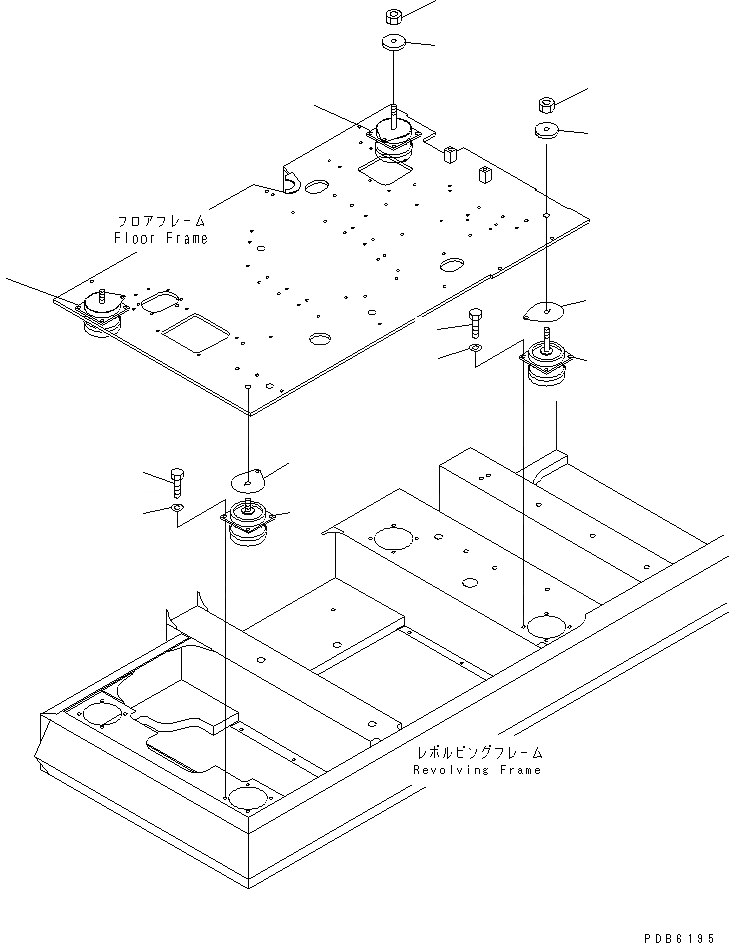 フロアフレーム
Floor Frame

レボルビングフレーム
Revolving Frame

PDB6195