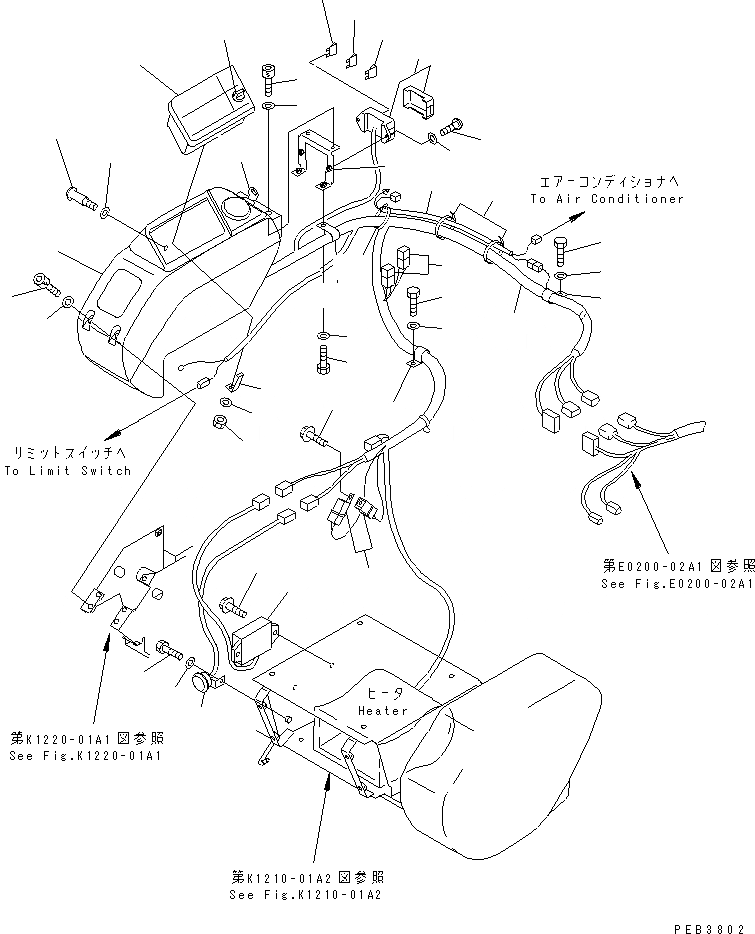 エアーコンディショナへ
To Air Conditioner

リミットスイッチへ
To Limit Switch

第E0200-02A1図参照
See Fig.E0200-02A1

ヒータ
Heater

第K1220-01A1図参照
See Fig.K1220-01A1

第K1210-01A2図参照
See Fig.K1210-01A2

PEB3802