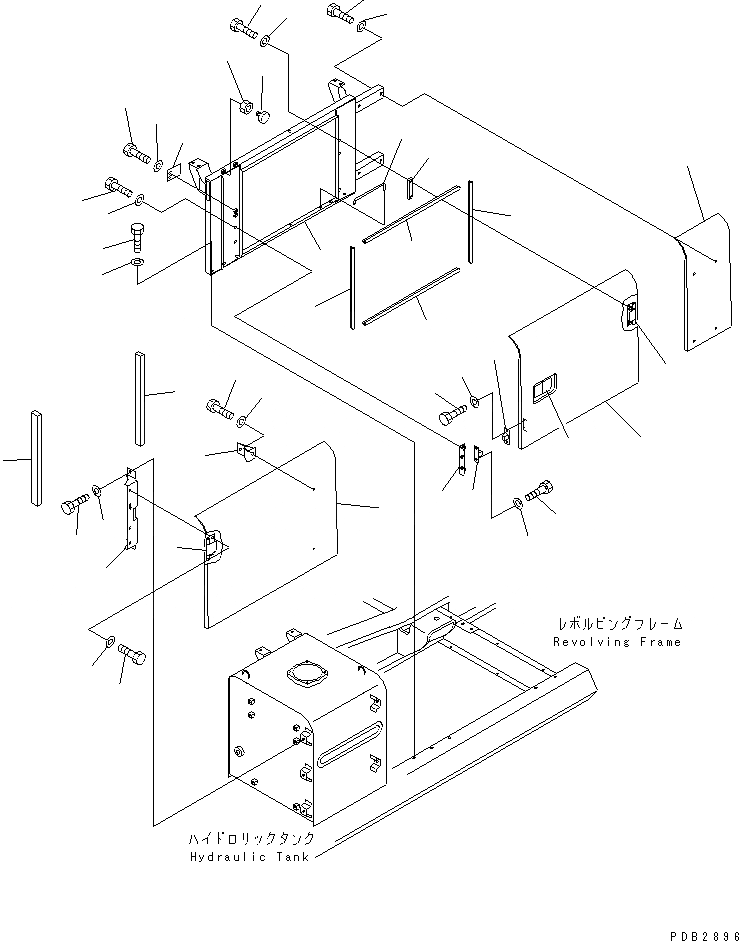 レボルビングフレーム
Revolving Frame

ハイドロリックタンク
Hydraulic Tank

PDB2896