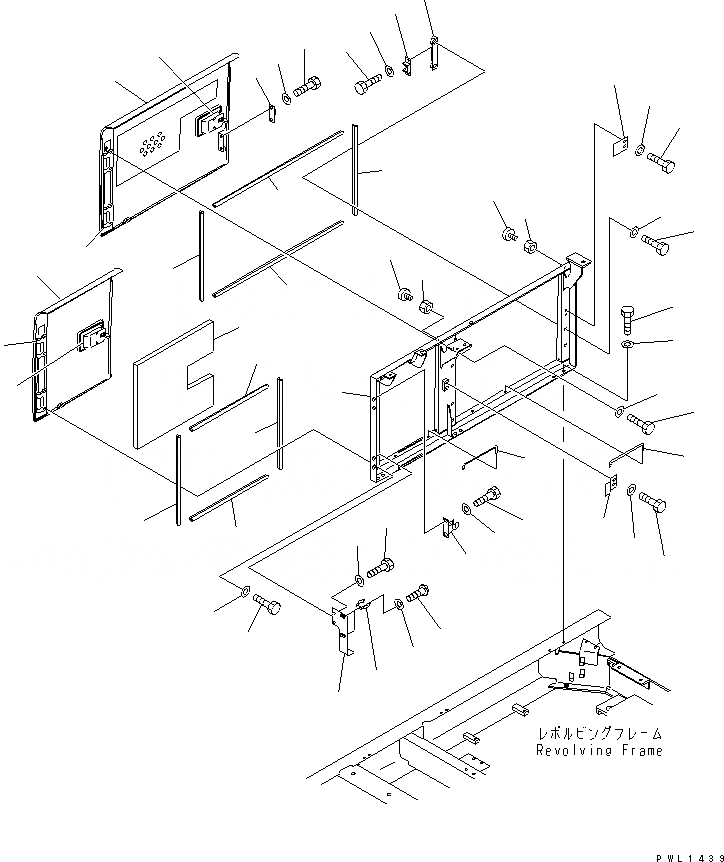 レボルビングフレーム
Revolving Frame

PWL1439