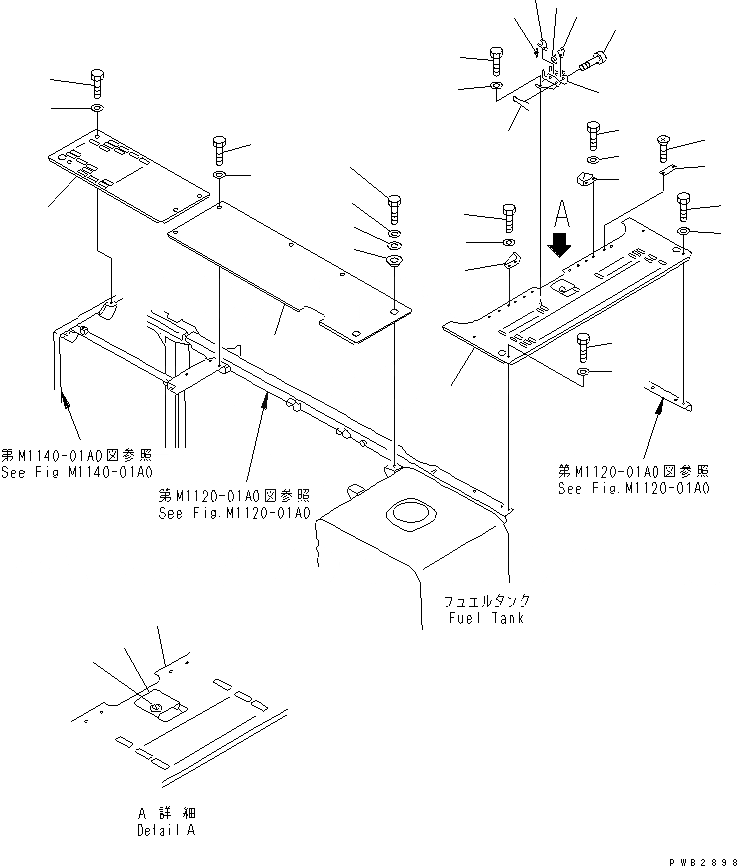 A

第M1140-01A0図参照
See Fig M1140-01A0

第M1120-01A0図参照
See Fig.M1120-01A0

第M1120-01A0図参照
See Fig.M1120-01A0

フュエルタンク
Fuel Tank

A 詳 細
Detail A

PWB2898