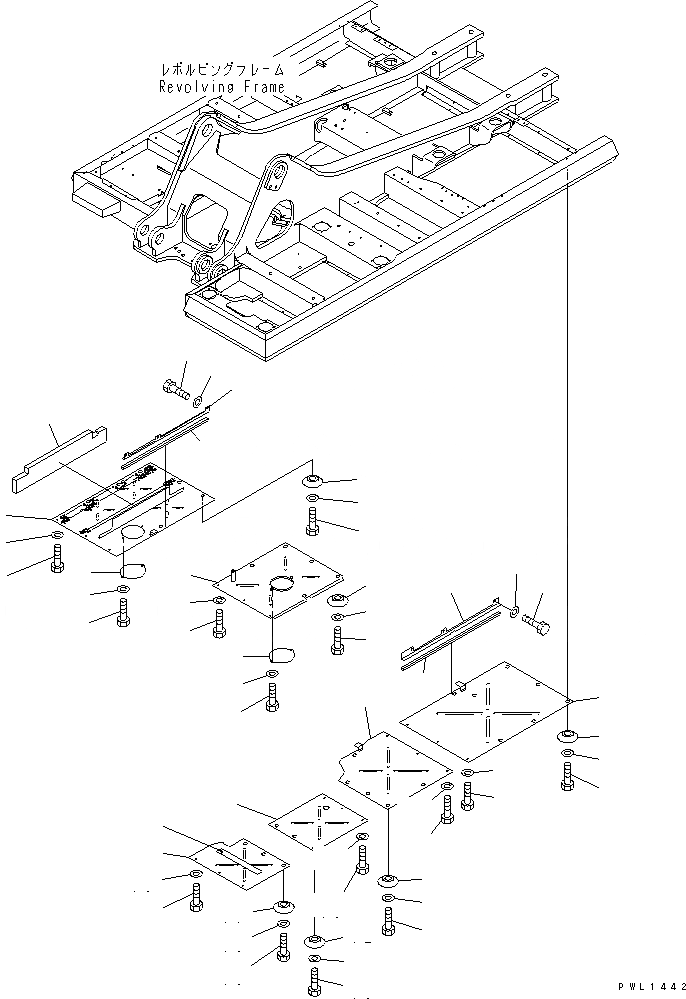 レボルビングフレーム
Revolving Frame

PWL1442