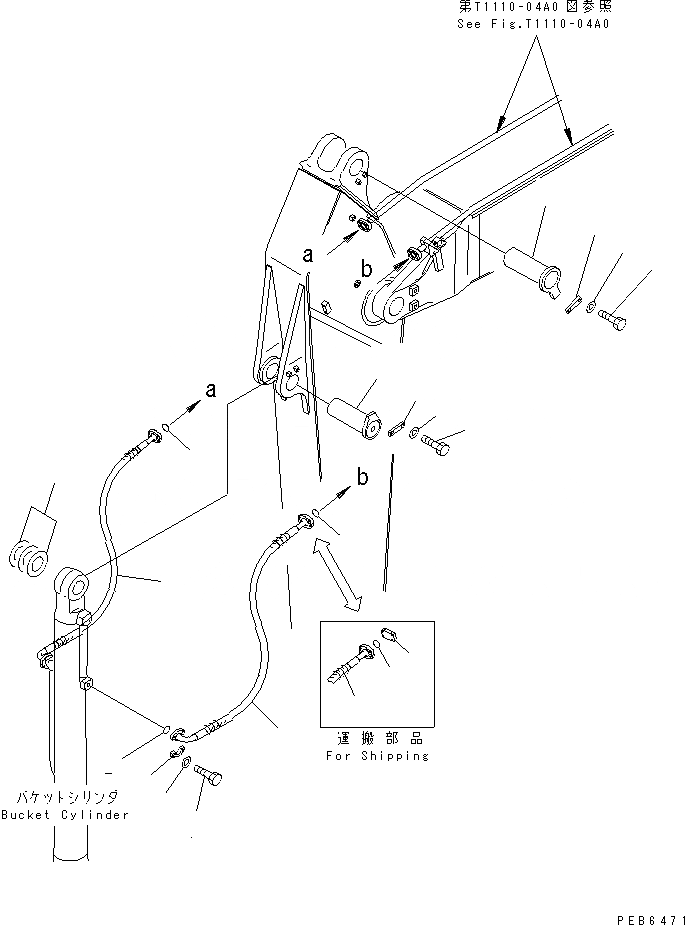 第T1110-04A0 図参照
See Fig.T1110-04A0

a

b

a

b

運搬部品
For Shipping

バケットシリンダ
Bucket Cylinder

PEB6471