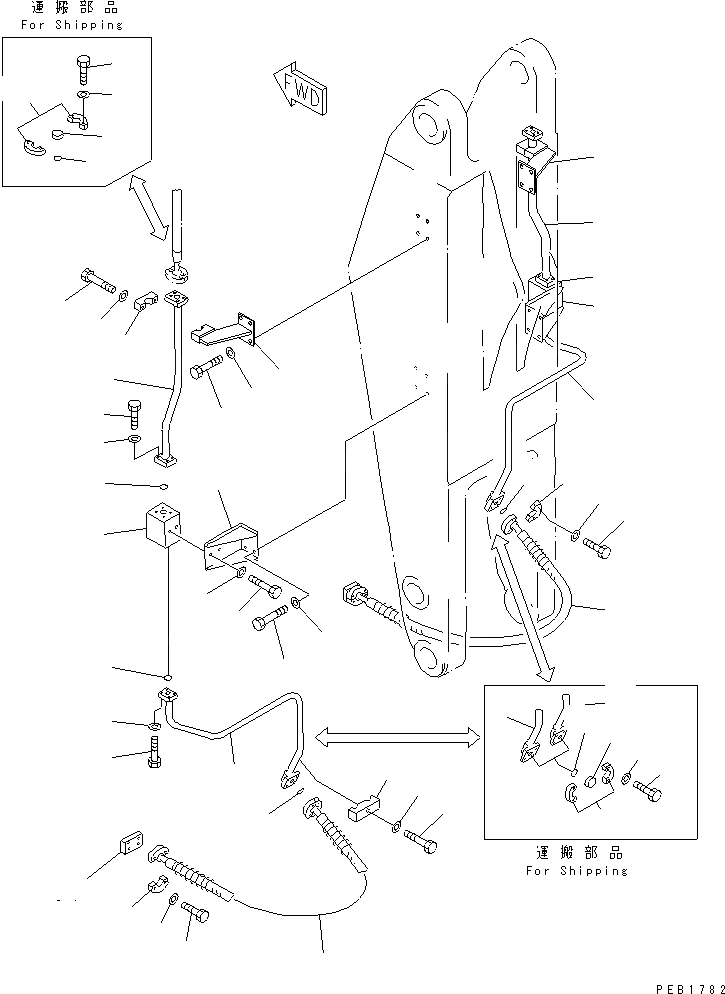 運搬部品
For Shipping

FWD

運搬部品
For Shipping

PEB1782