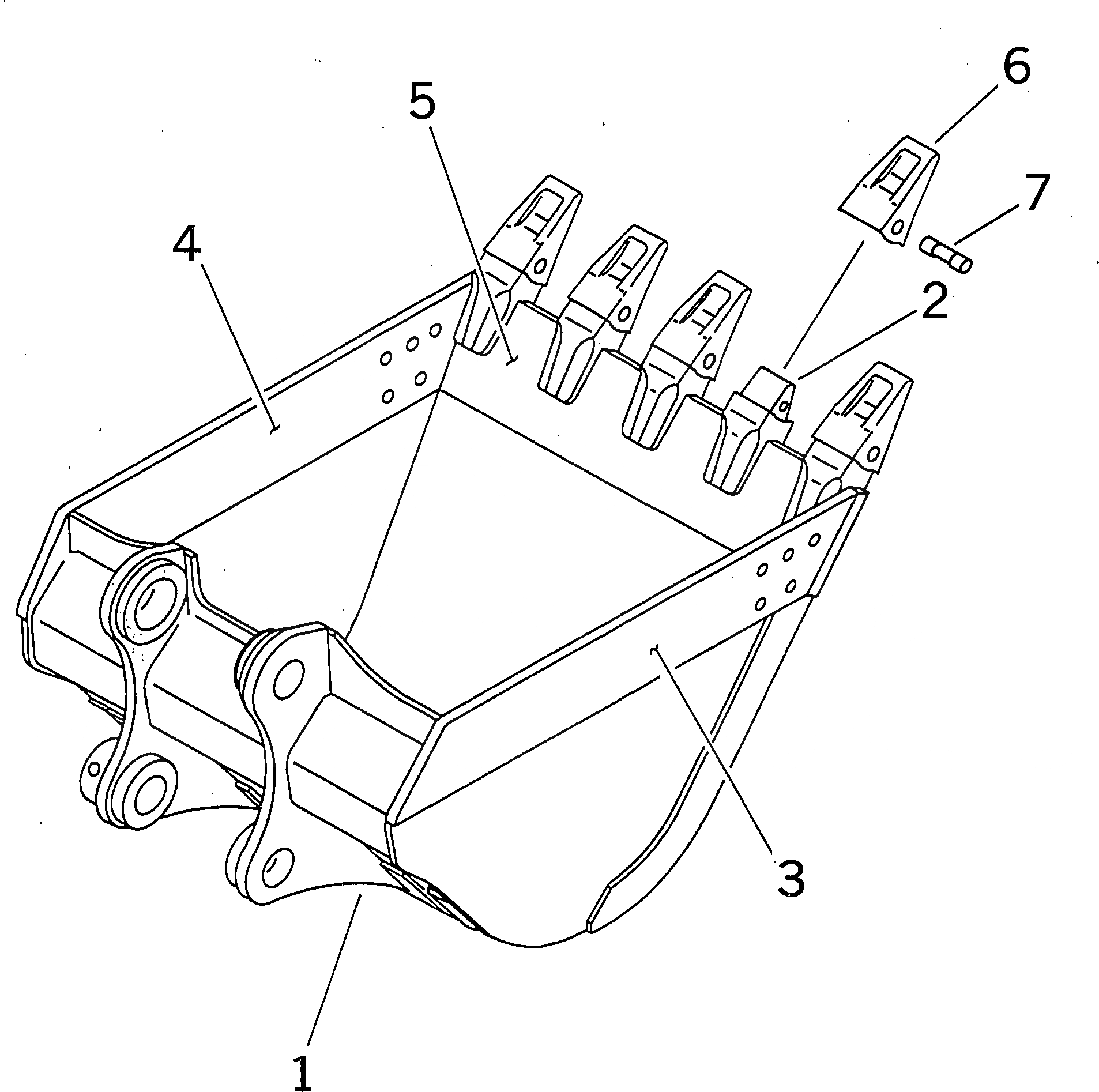 6
5
7
4
2
3
1