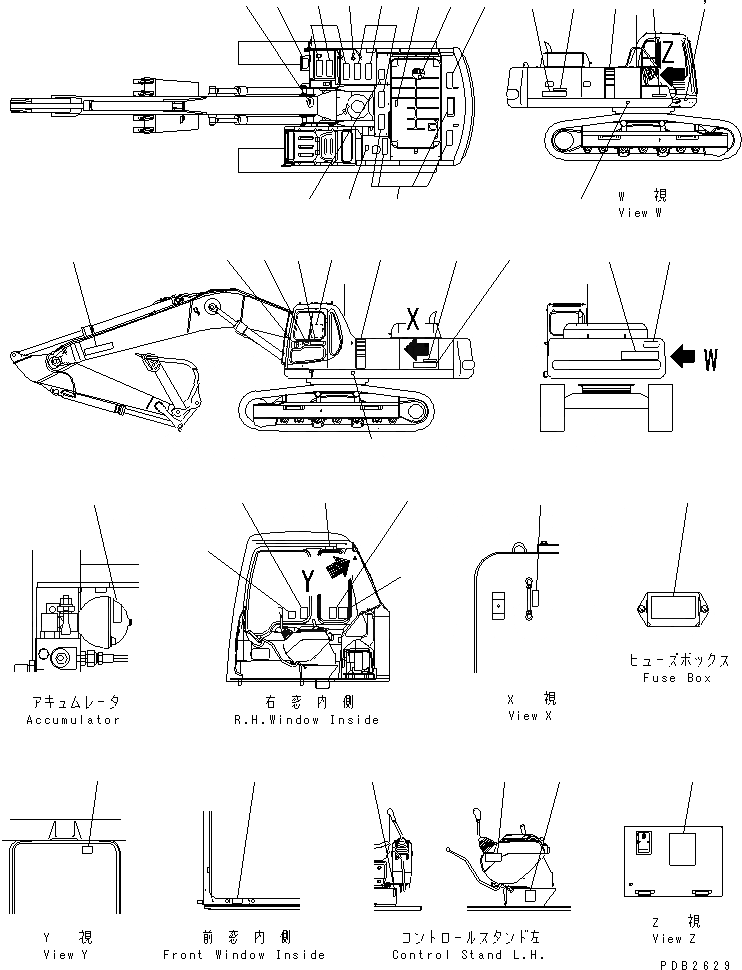 Z

W 視
View W

X

W

Y

アキュムレータ
Accumulator

右窓内側
R.H.Window Inside

X 視
View X

ヒューズボックス
Fuse Box

Y 視
View Y

前窓内側
Front Window Inside

コントロールスタンド左
Control Stand L.H.

Z 視
View Z

PDB2629