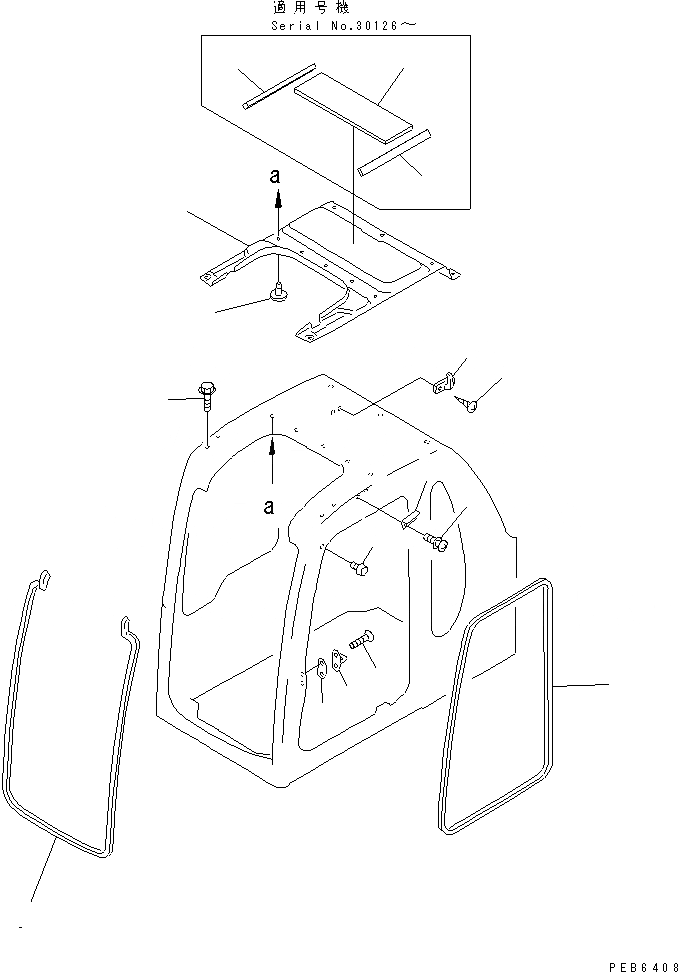 適用号機
Serial No.30126～

a

a

PEB6408