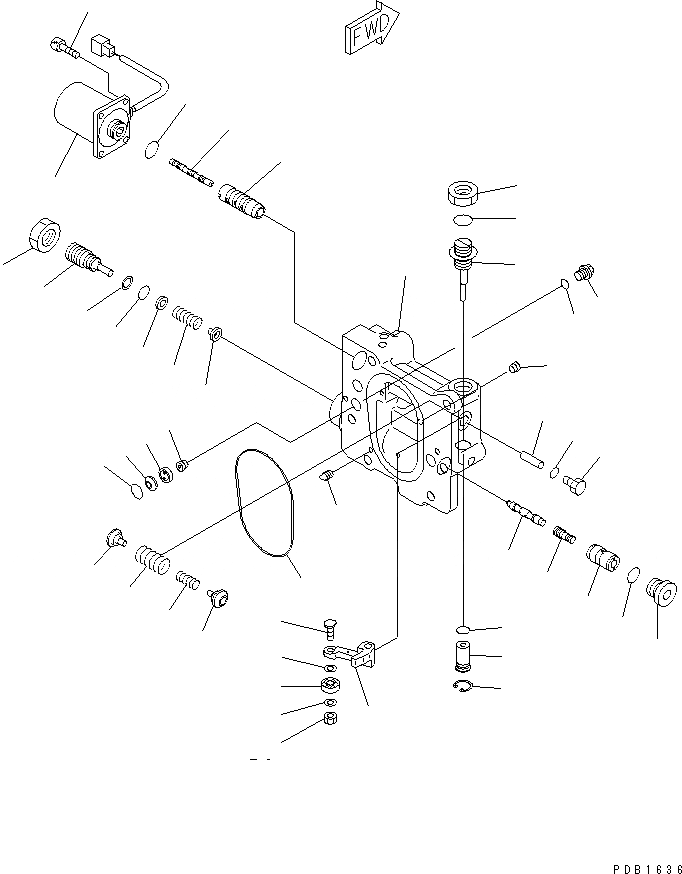 FWD

PDB1636