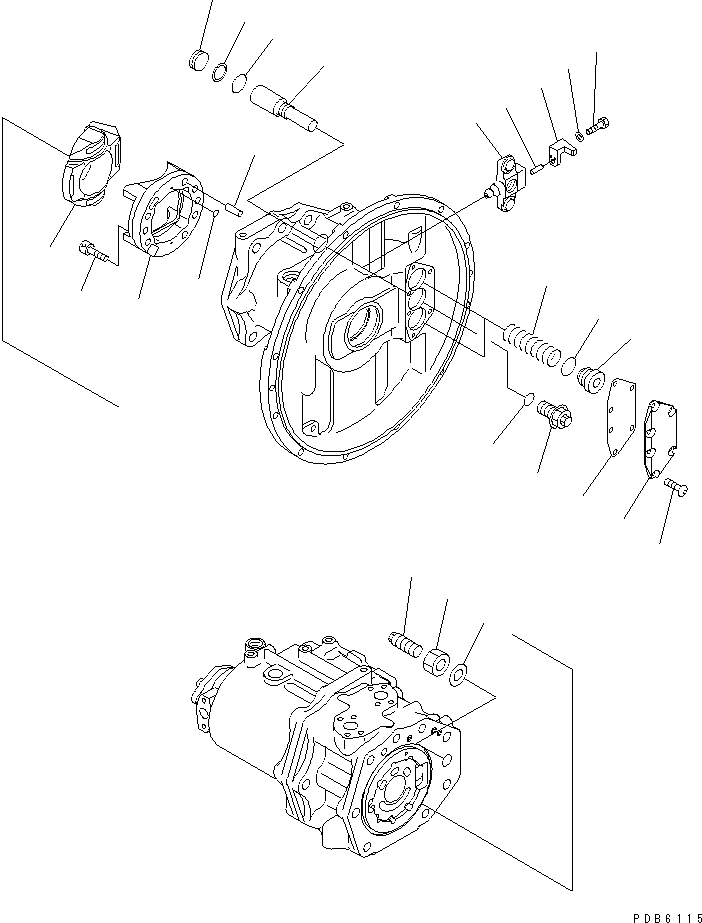 PDB6115