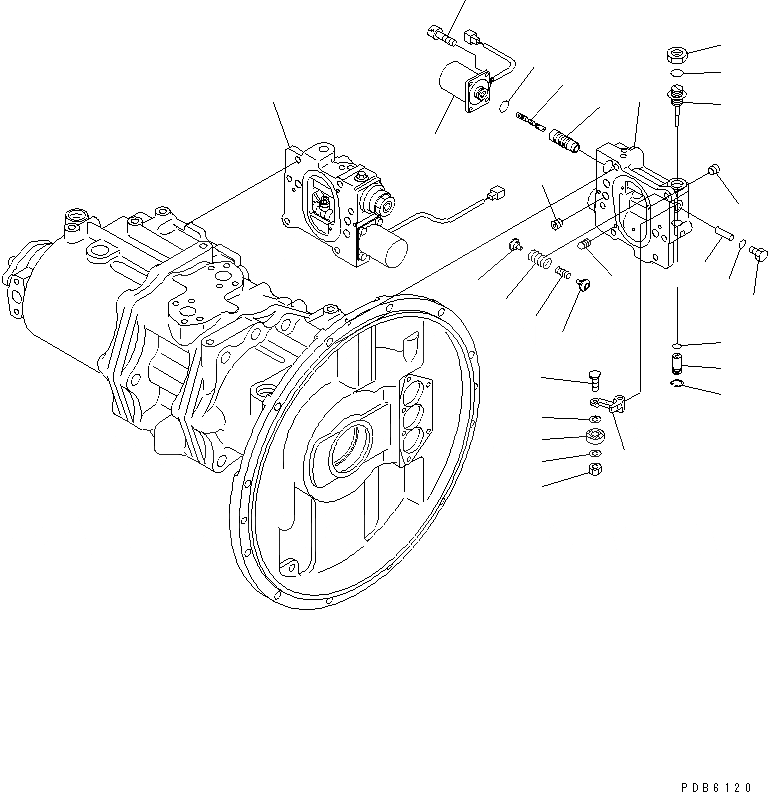 PDB6120