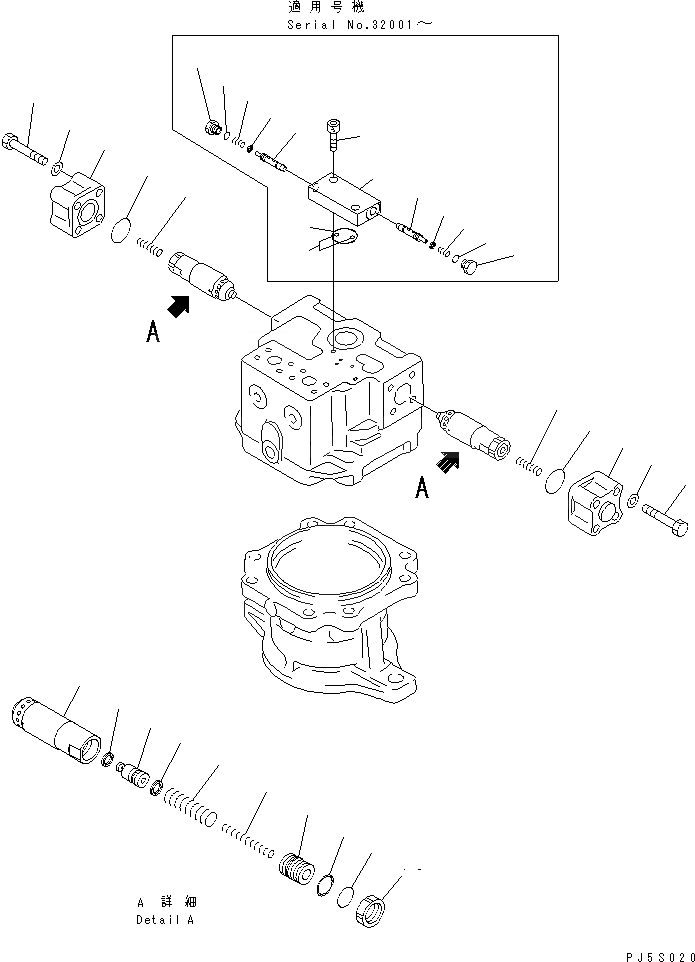 適用号機
Serial No.32001～

A

A

A 詳細
Detail A

PJ5S020