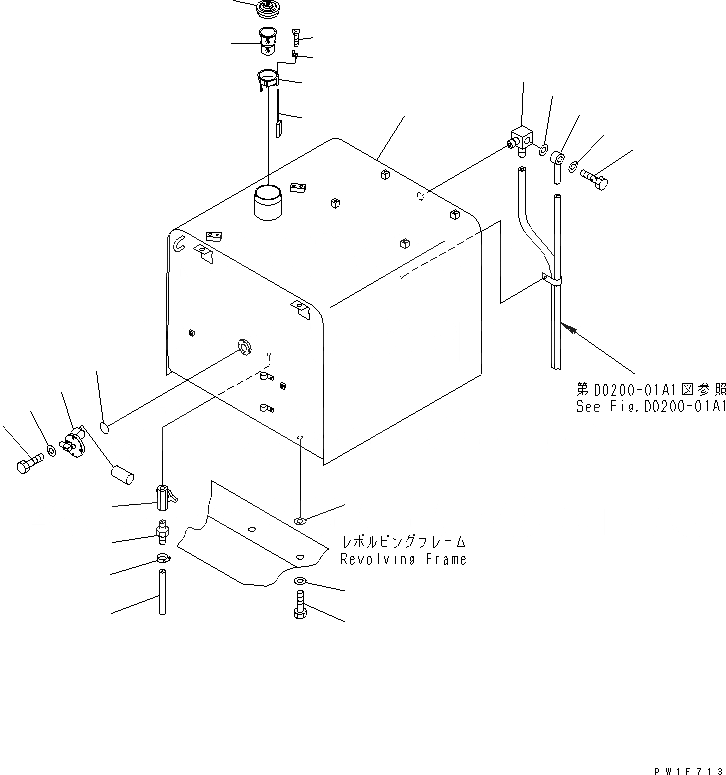 第D0200-01A1図参照
See Fig.D0200-01A1

レボルビングフレーム
Revolving Frame

PW1F713