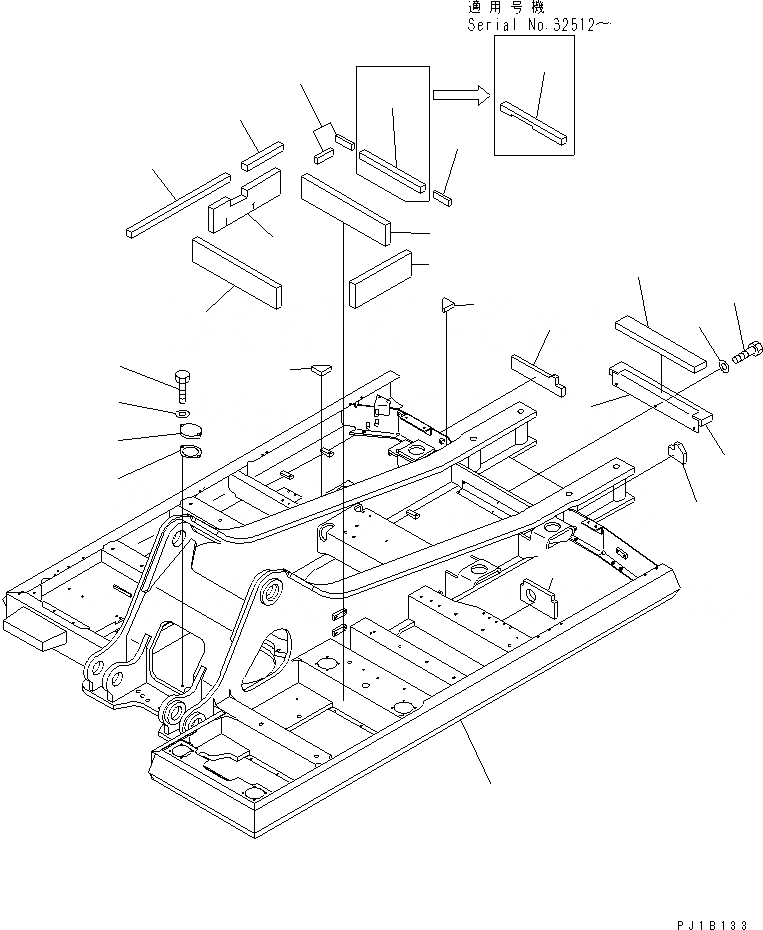 適用号機
Serial No.32512～

PJ1B133