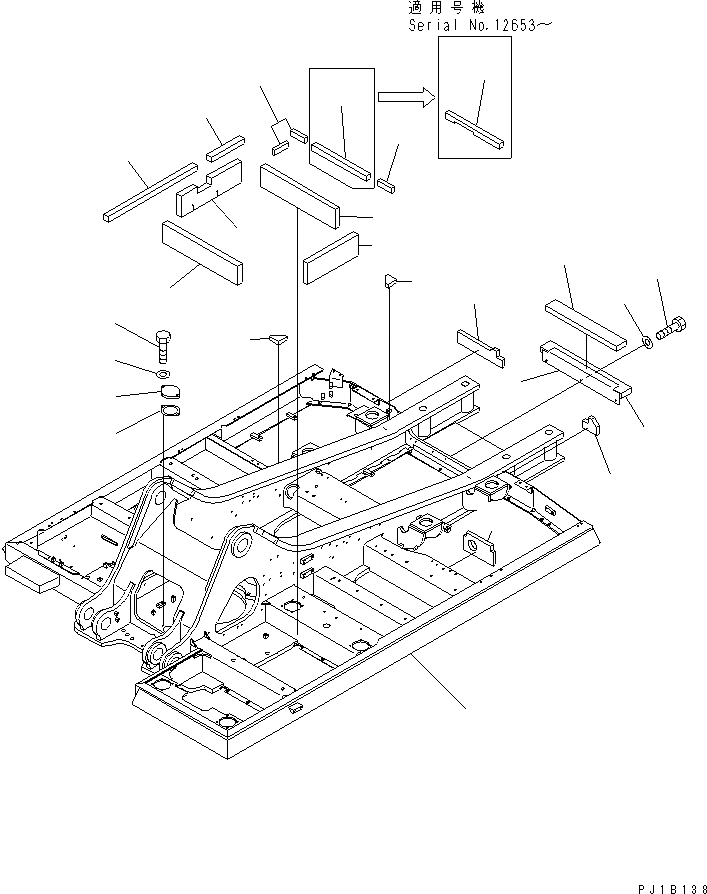 適用号機
Serial No.12653～

PJ1B138