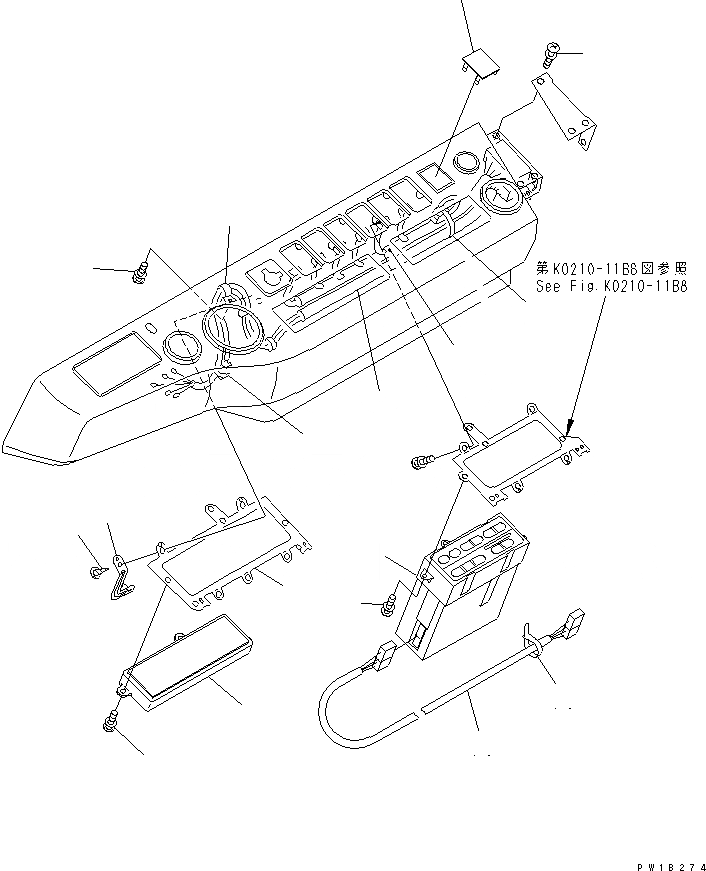 第K0210-11B8図参照
See Fig.K0210-11B8

PW18274