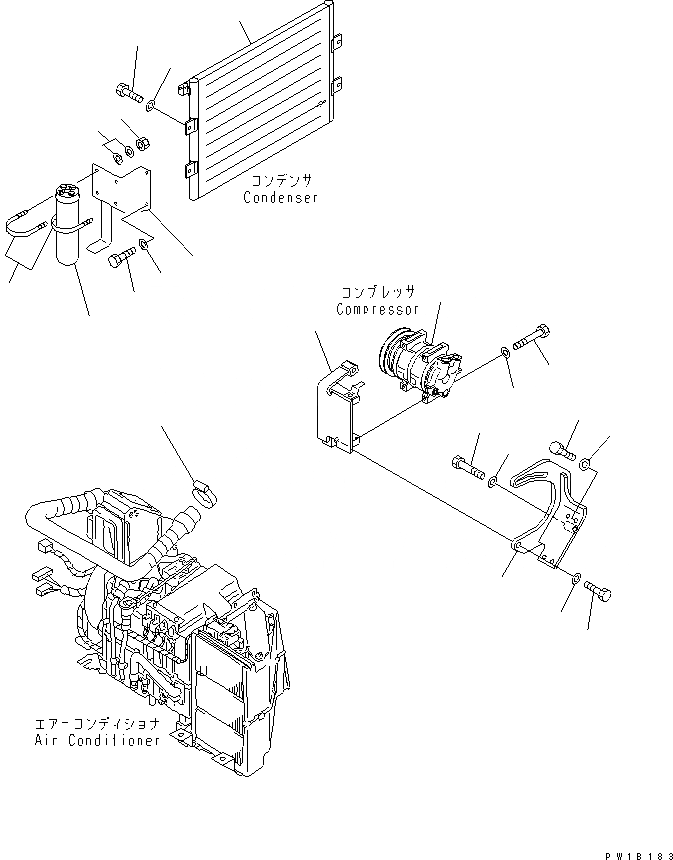 コンデンサ
Condenser

コンプレッサ
Compressor

エアーコンディショナ
Air Conditioner

PW1B183