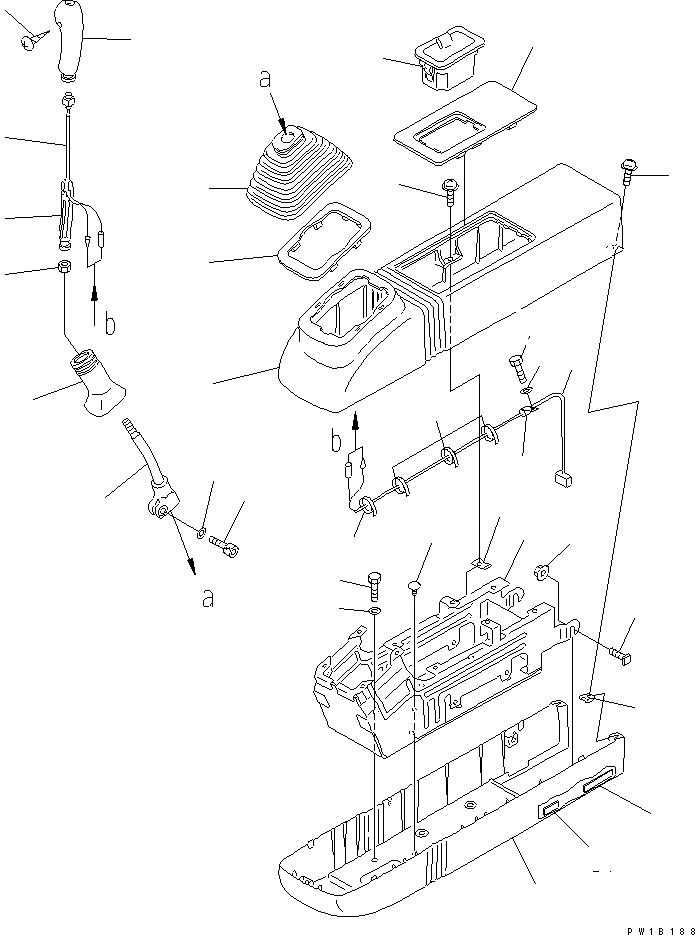 a
b
b
a
PW1B188