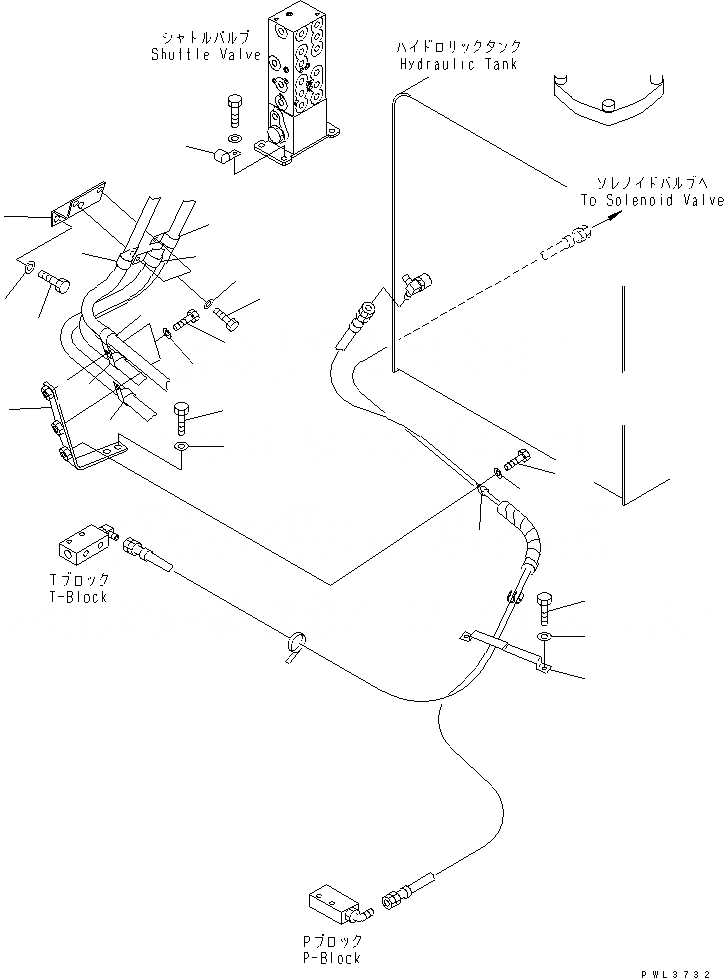 シャトルバルブ
Shuttle Valve

ハイドロリックタンク
Hydraulic Tank

ソレノイドバルブへ
To Solenoid Valve

Tブロック
T-Block

Pブロック
P-Block

PWL3732