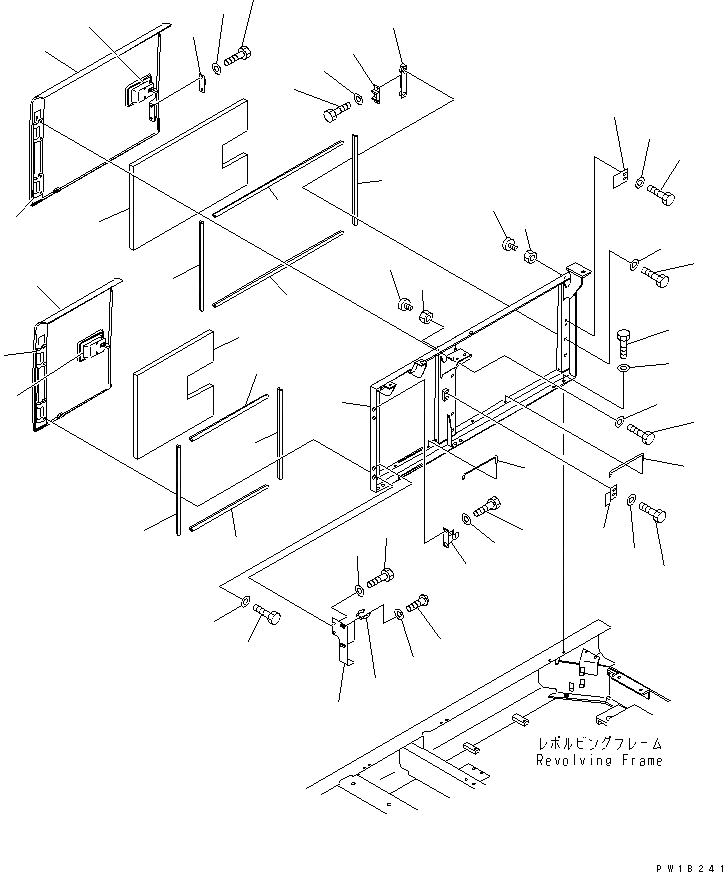 レボルビングフレーム
Revolving Frame

PW18241