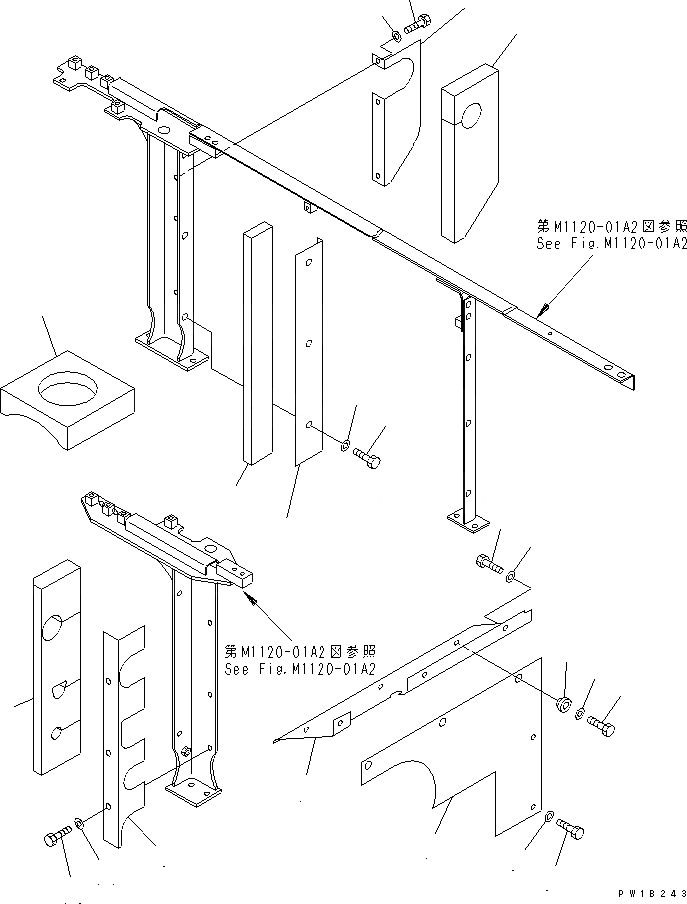 第M1120-01A2図参照
See Fig.M1120-01A2

第M1120-01A2図参照
See Fig.M1120-01A2

PW1B243