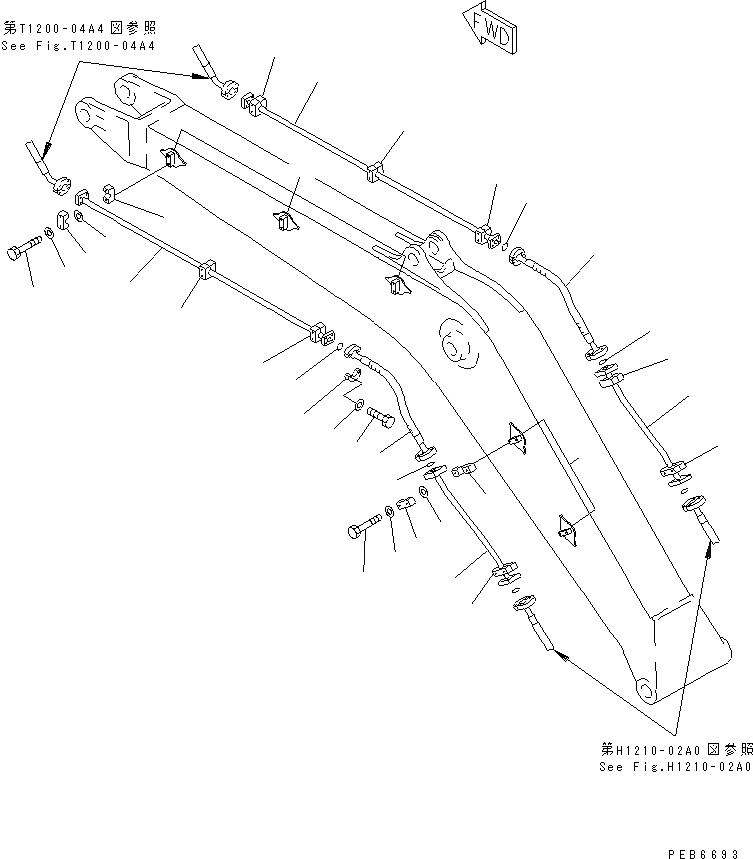 第T1200-04A4図参照
See Fig.T1200-04A4

FWD

第H1210-02A0図参照
See Fig.H1210-02A0

PEB6693