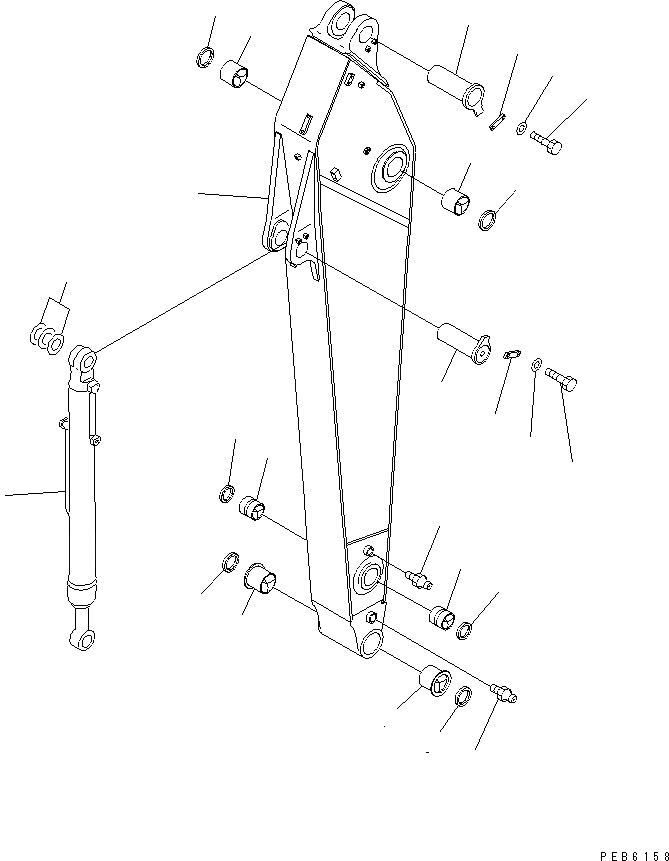 PEB6158