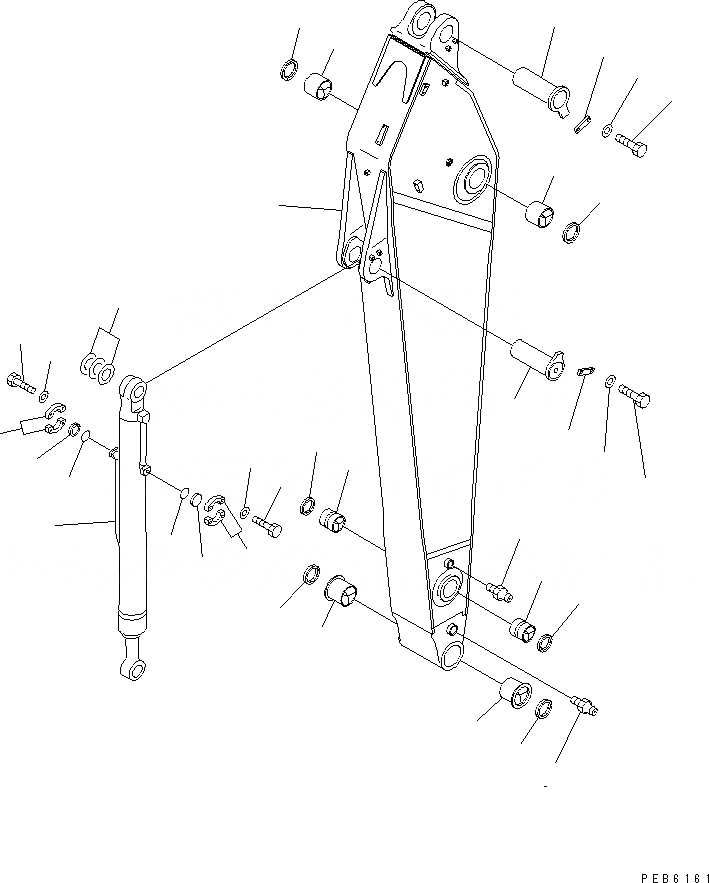 PEB6161