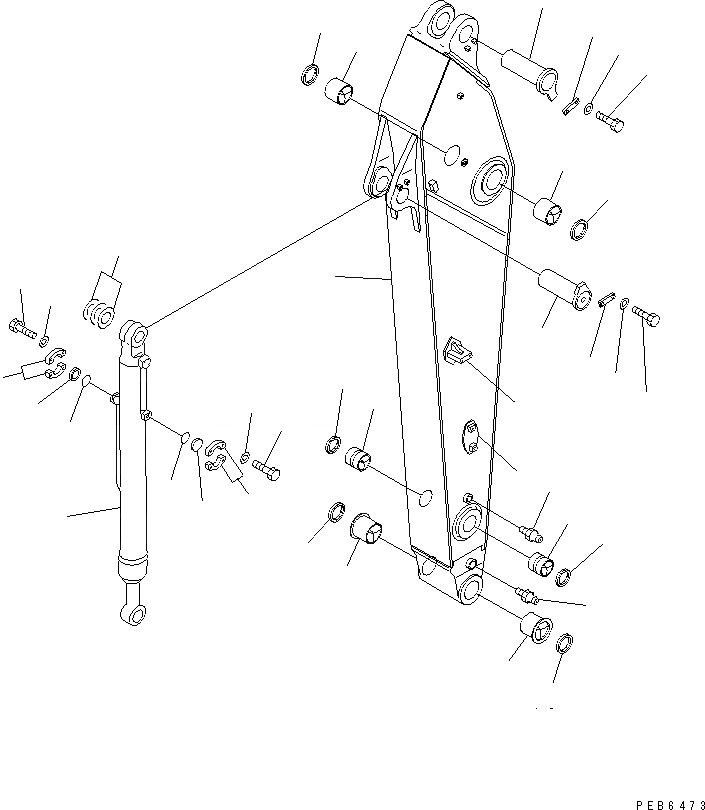 PEB6473