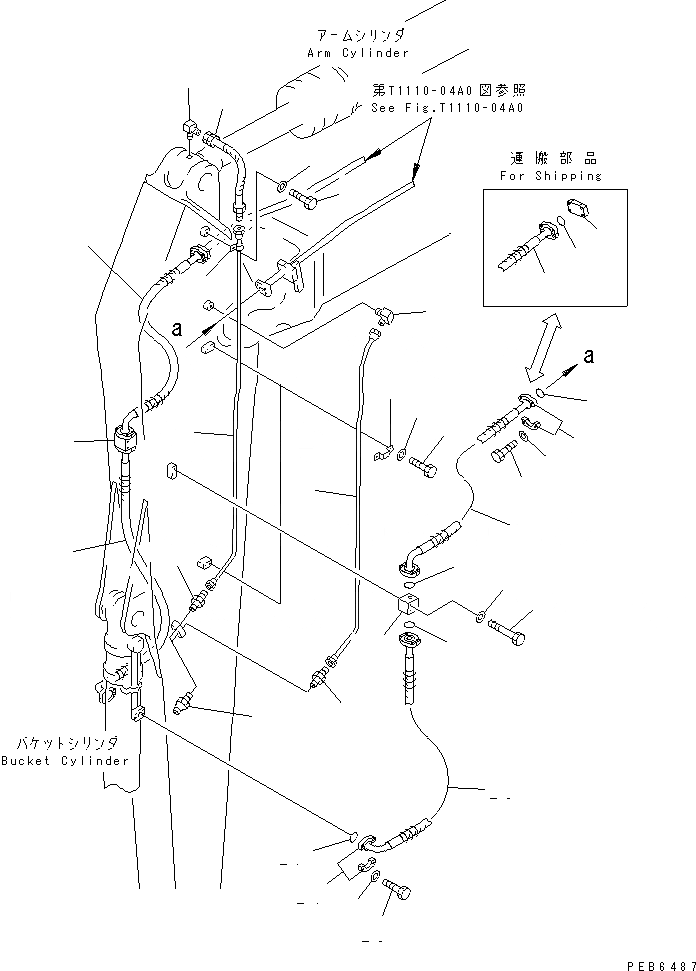 アームシリンダ
Arm Cylinder

第T1110-04A0図参照
See Fig.T1110-04A0

運搬部品
For Shipping

a

a

バケットシリンダ
Bucket Cylinder

PEB6487