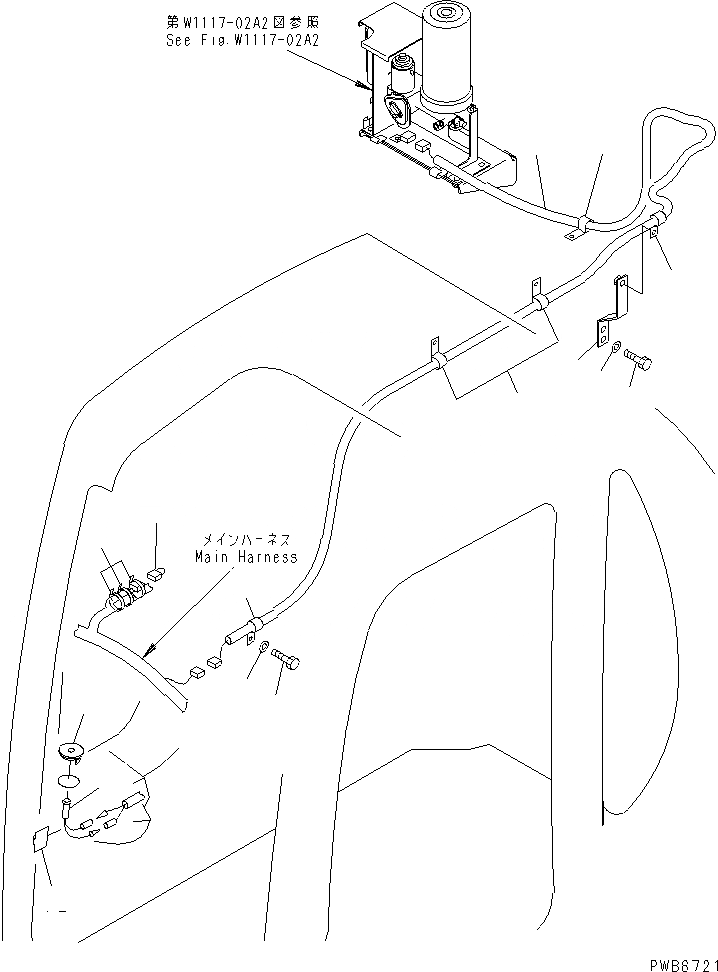 第W1117-02A2図参照
See Fig.W1117-02A2

メインハーネス
Main Harness

PWB6721