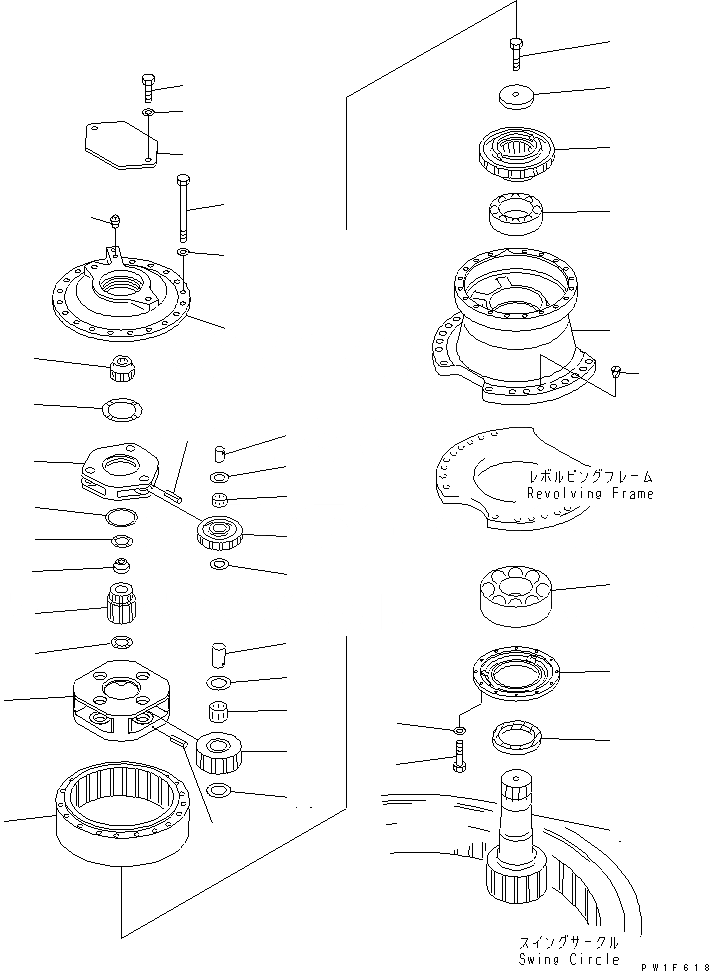 レボルビングフレーム
Revolving Frame

スイングサークル
Swing Circle

PW1F618