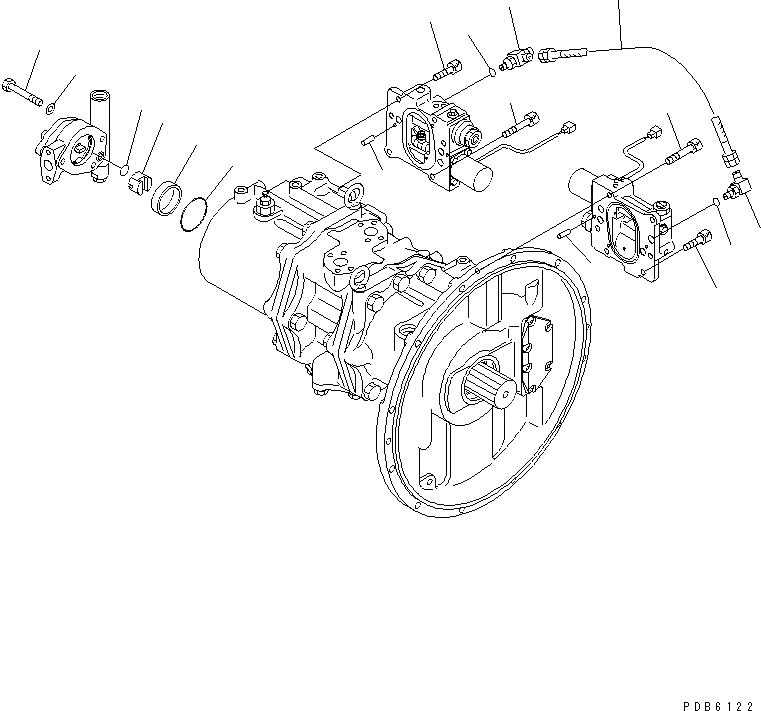 PDB6122