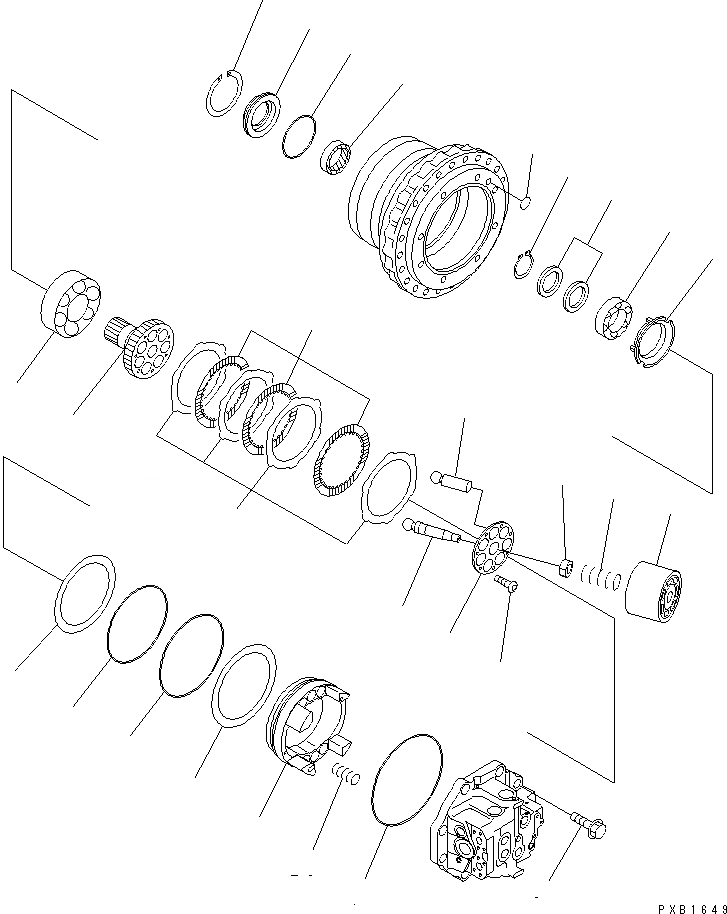 PXB1649