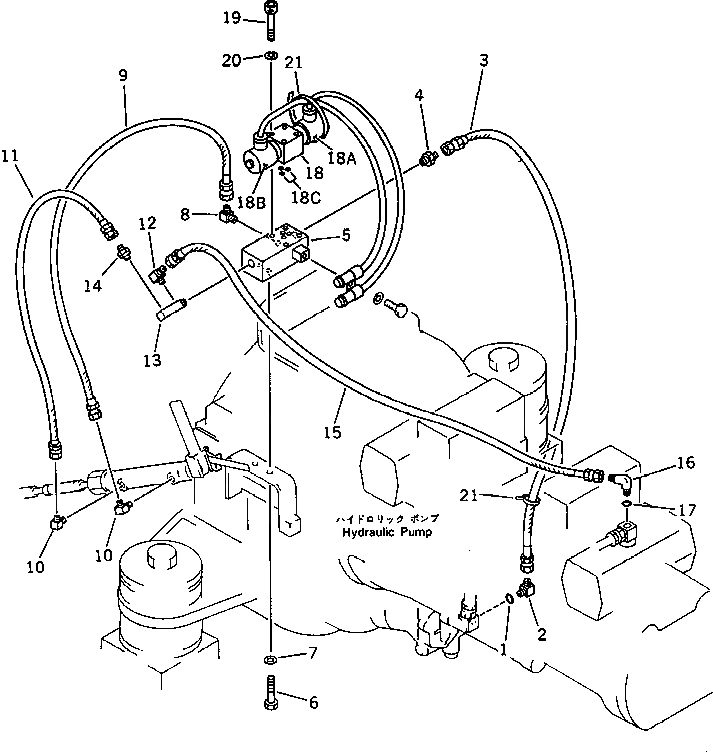 19
20
21
9
3
4
11
18A
18
18B
18C
8
5
12
14
13
15
16
21
17
ハイドロリック ポンプ
Hydraulic Pump
10
10
2
1
7
6