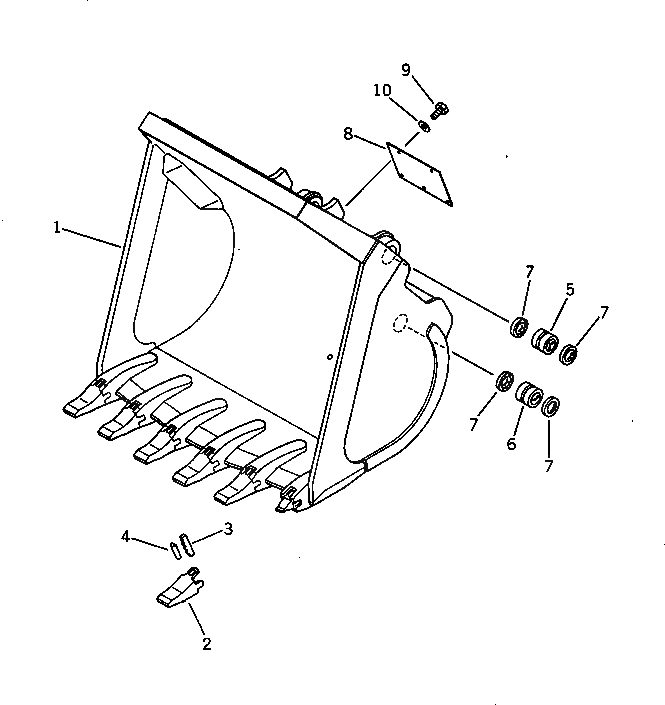 9
10
8
1
7
5
7
7
6
7
4
3
2