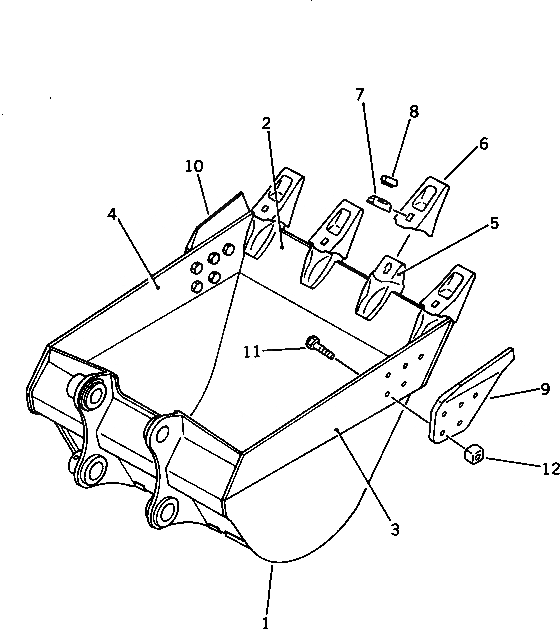 7
8
2
6
10
4
5
11
9
12
3
1