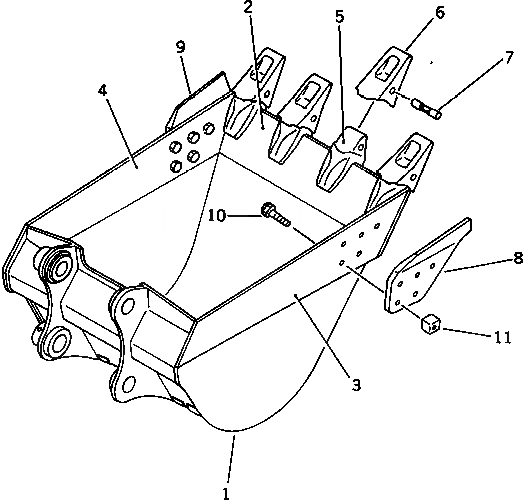 2
5
6
9
7
4
10
8
11
3
1