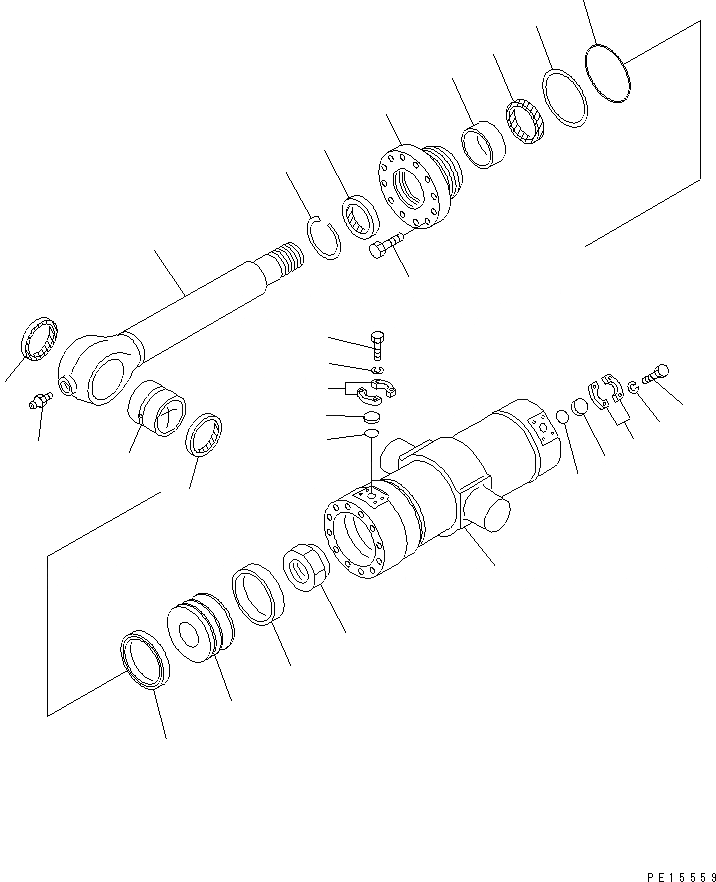 PE15559