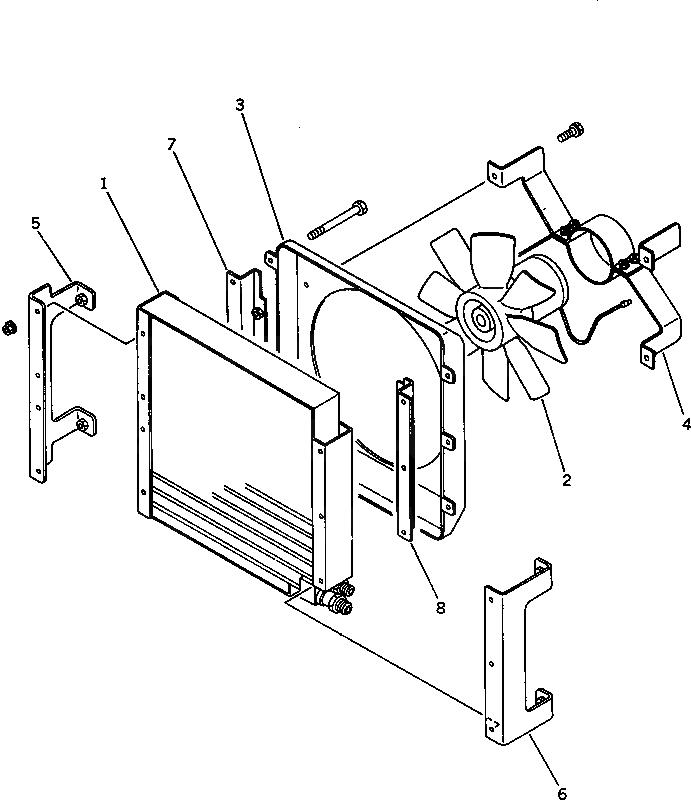 3
7
1
5
4
2
8
6