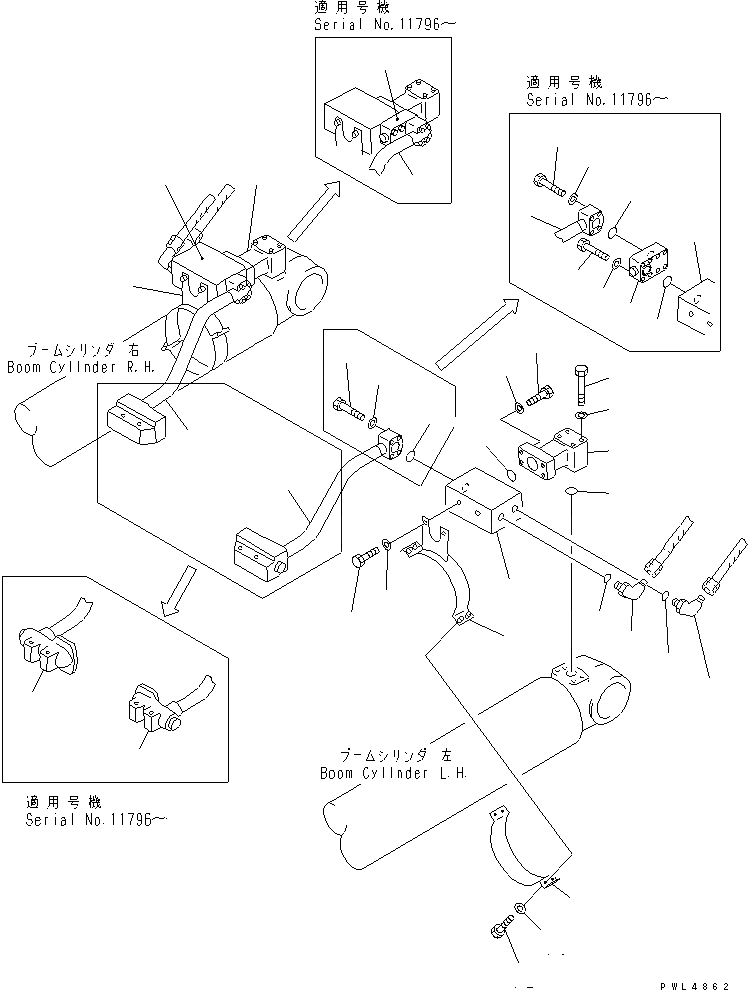 適用号機
Serial No.11796~

適用号機
Serial No.11796~

ブームシリンダ 右
Boom Cylinder R.H.

ブームシリンダ 左
Boom Cylinder L.H.

適用号機
Serial No.11796~

PWL4862