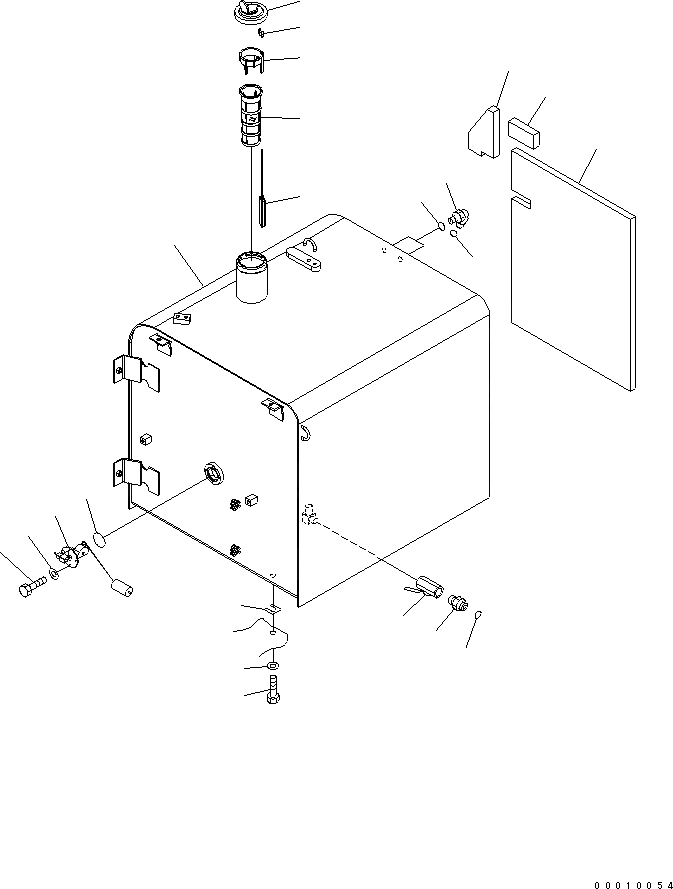 00010054