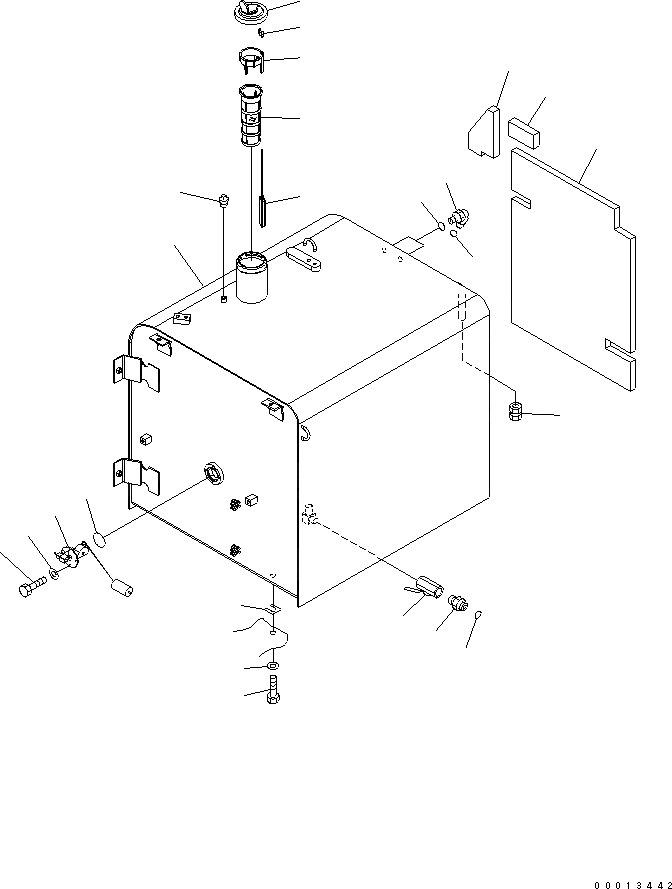 00013442